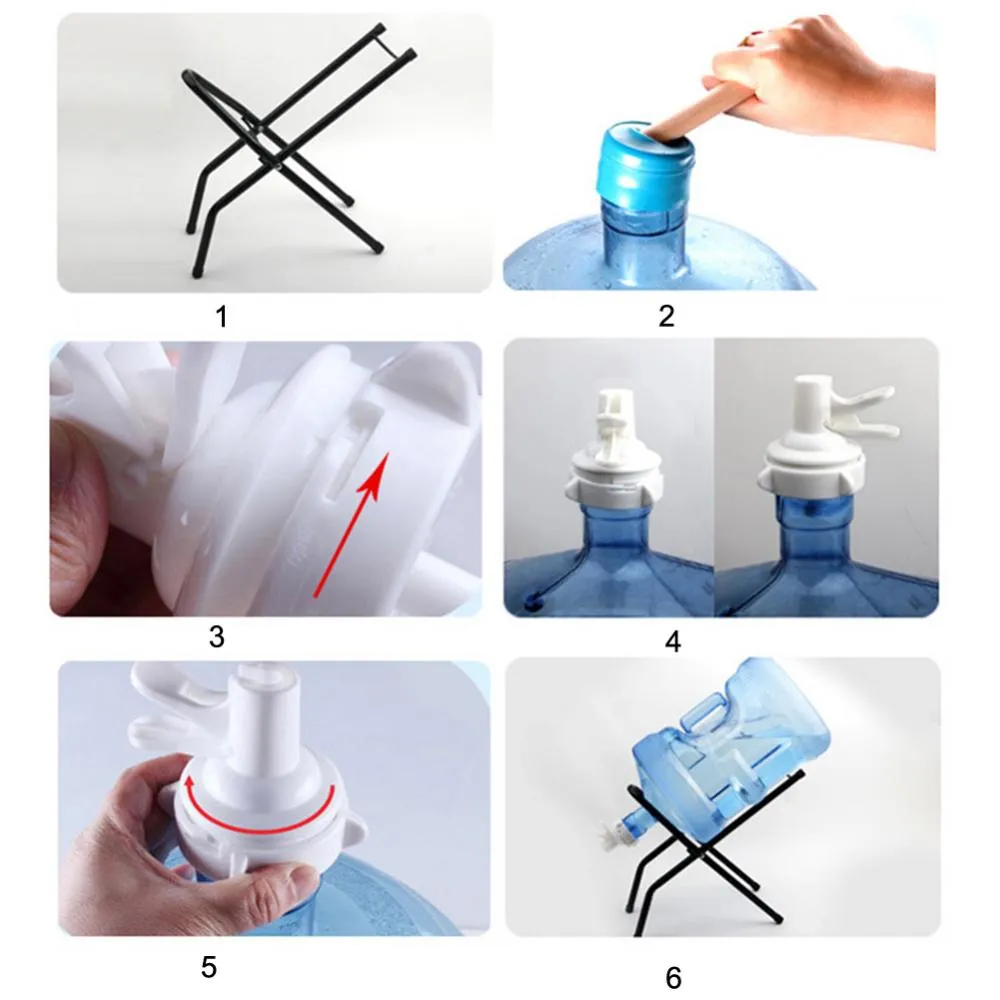 1

2

3

4

5

6